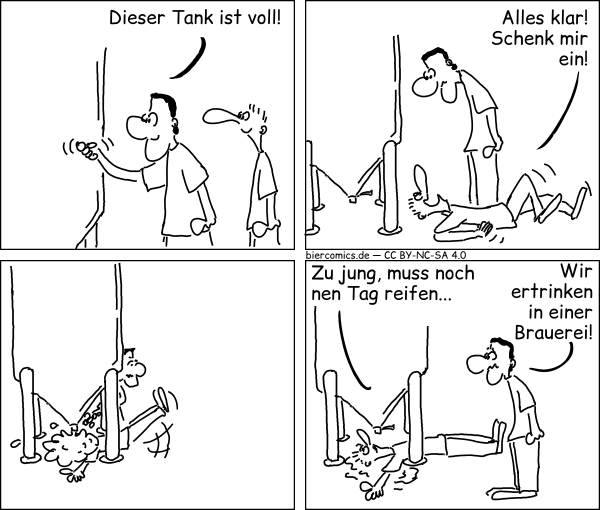 Dieser Tank ist voll!

Alles klar! Schenk mir ein!

biercomics.de — CC BY-NC-SA 4.0

Zu jung, muss noch nen Tag reifen...

Wir ertrinken in einer Brauerei!